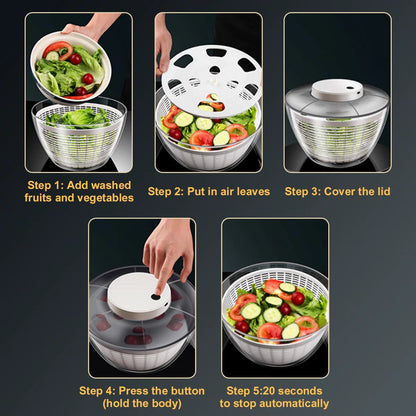 Step 1: Add washed fruits and vegetables

Step 2: Put in air leaves

Step 3: Cover the lid

Step 4: Press the button (hold the body)

Step 5:20 seconds to stop automatically