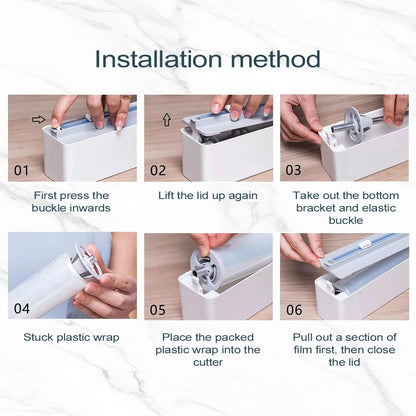 Installation method

01

First press the buckle inwards

02

Lift the lid up again

03

Take out the bottom bracket and elastic buckle

04

Stuck plastic wrap

05

Place the packed plastic wrap into the cutter

06

Pull out a section of film first, then close the lid